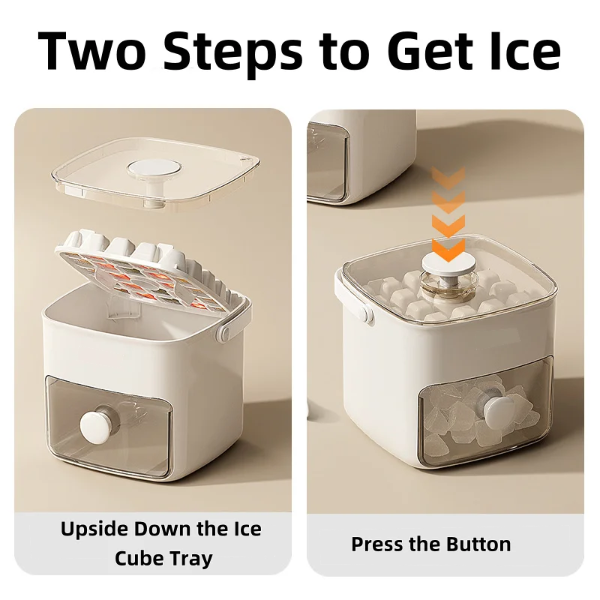 Two Steps to Get Ice

Upside Down the Ice Cube Tray

Press the Button