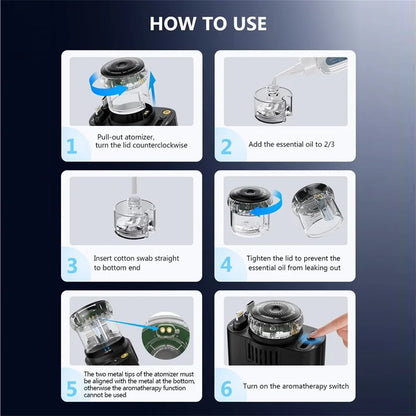 HOW TO USE

1 Pull-out atomizer, turn the lid counterclockwise

2 Add the essential oil to 2/3

3 Insert cotton swab straight to bottom end

4 Tighten the lid to prevent the essential oil from leaking out

5 The two metal tips of the atomizer must be aligned with the metal at the bottom, otherwise the aromatherapy function cannot be used

6 Turn on the aromatherapy switch