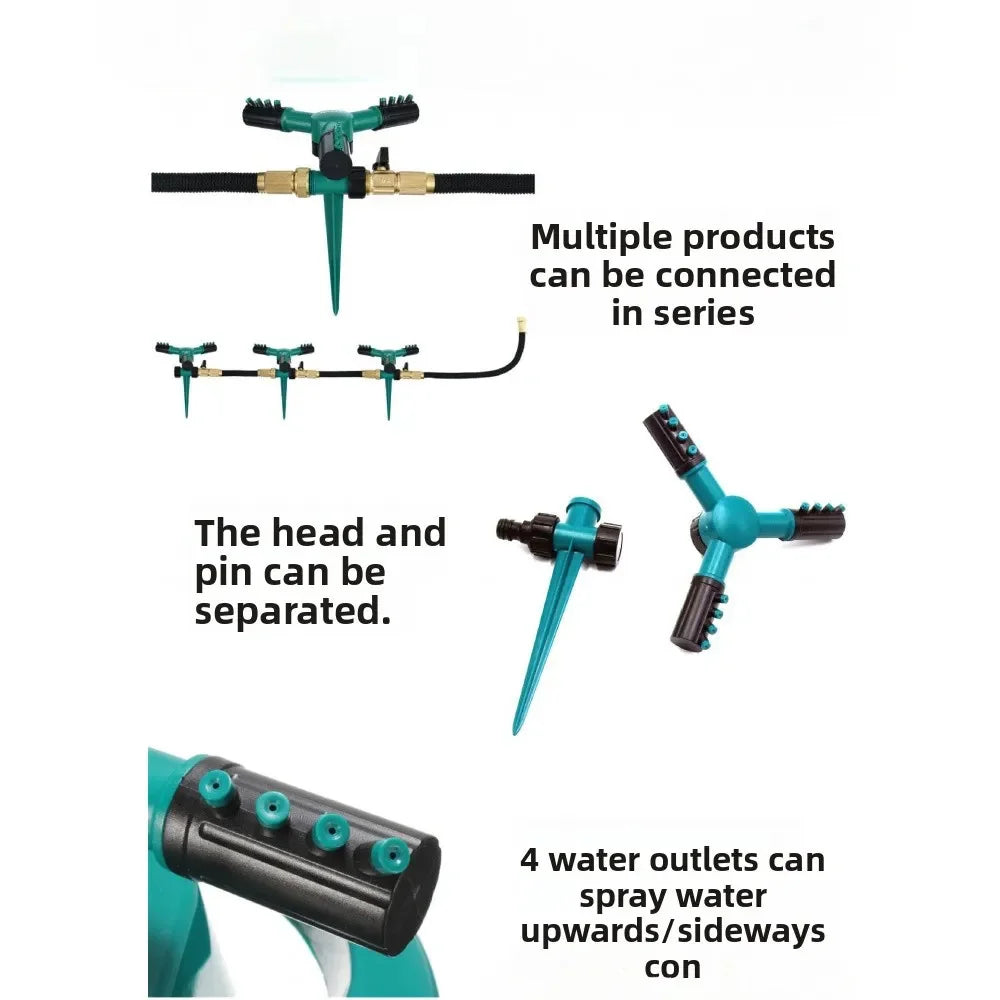 Multiple products can be connected in series

The head and pin can be separated.

4 water outlets can spray water upwards/sideways con