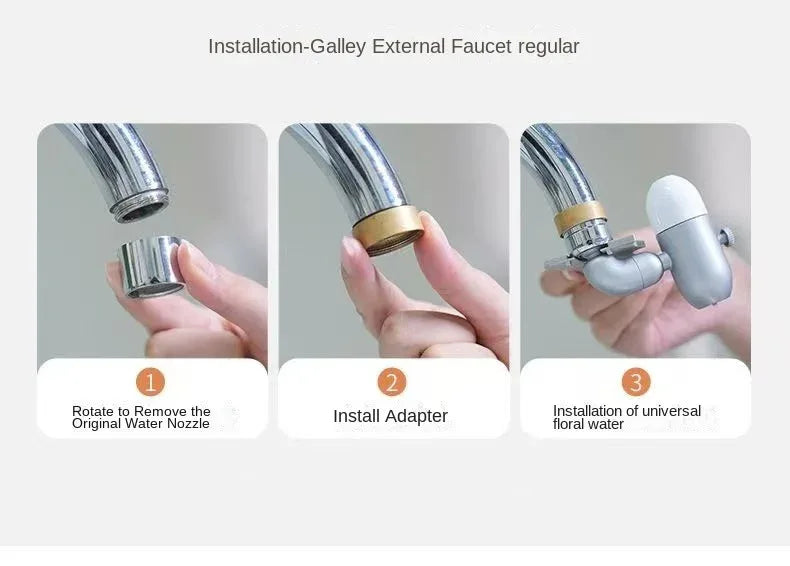 Installation-Galley External Faucet regular

1
Rotate to Remove the Original Water Nozzle

2
Install Adapter

3
Installation of universal floral water